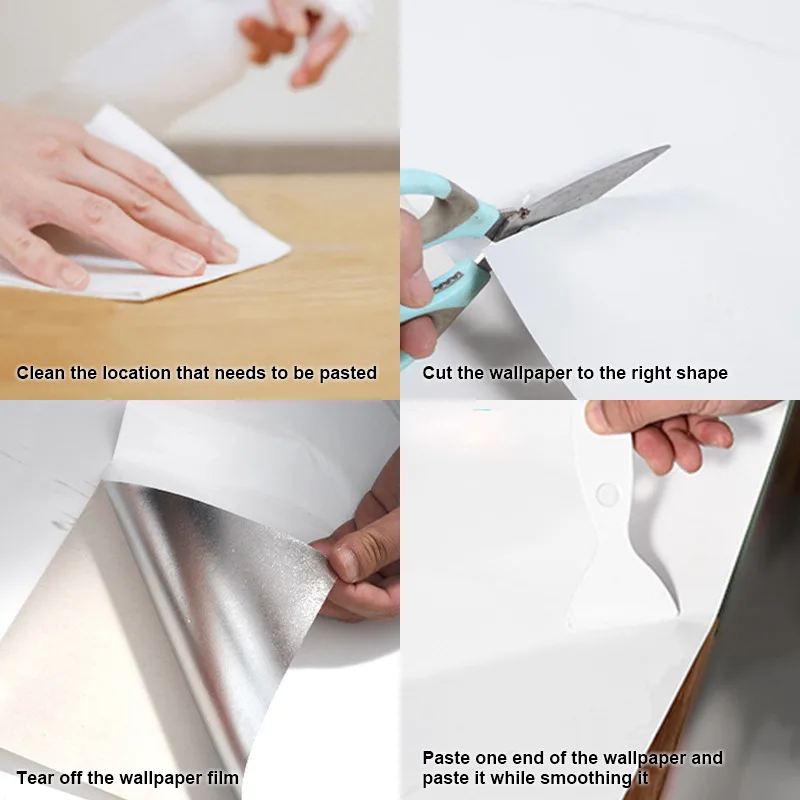 Clean the location that needs to be pasted

Cut the wallpaper to the right shape

Tear off the wallpaper film

Paste one end of the wallpaper and paste it while smoothing it