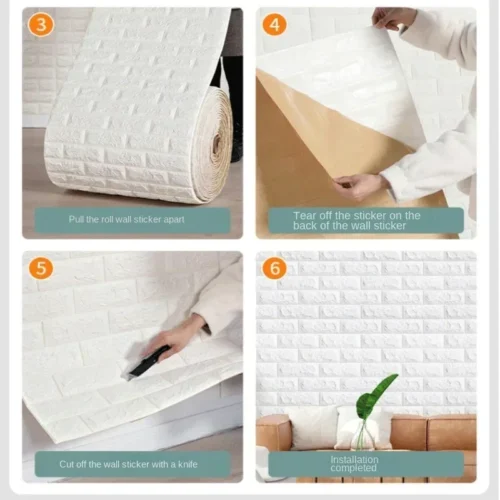 3

Pull the roll wall sticker apart

4

Tear off the sticker on the back of the wall sticker

5

Cut off the wall sticker with a knife

6

Installation completed