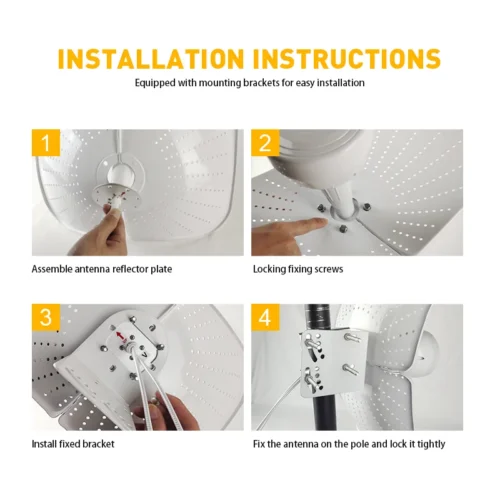 INSTALLATION INSTRUCTIONS

Equipped with mounting brackets for easy installation

1

Assemble antenna reflector plate

2

Locking fixing screws

3

Install fixed bracket

4

Fix the antenna on the pole and lock it tightly