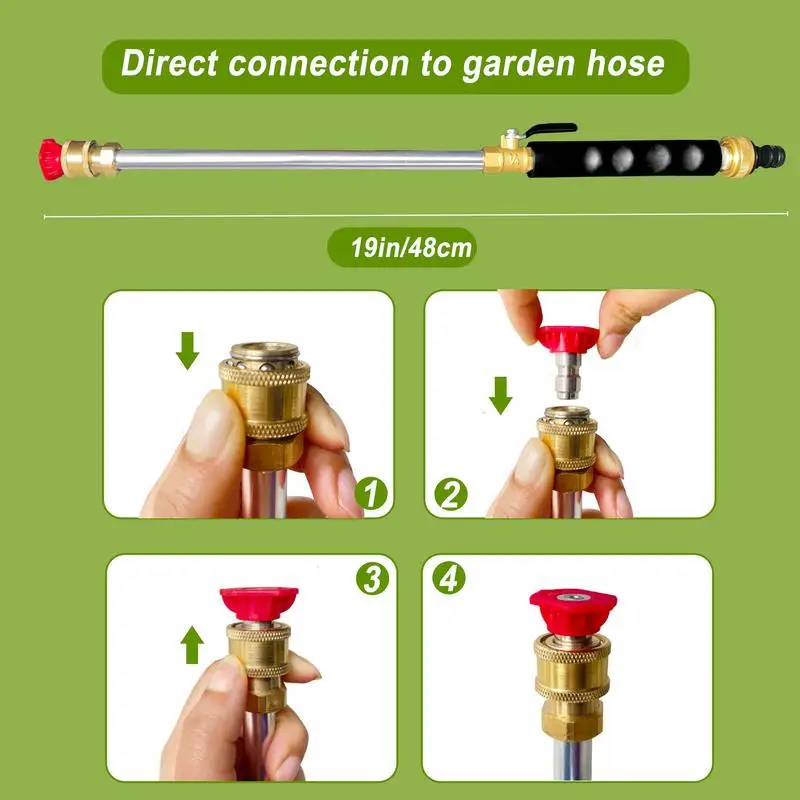 Direct connection to garden hose

19in/48cm

1

2

3

4